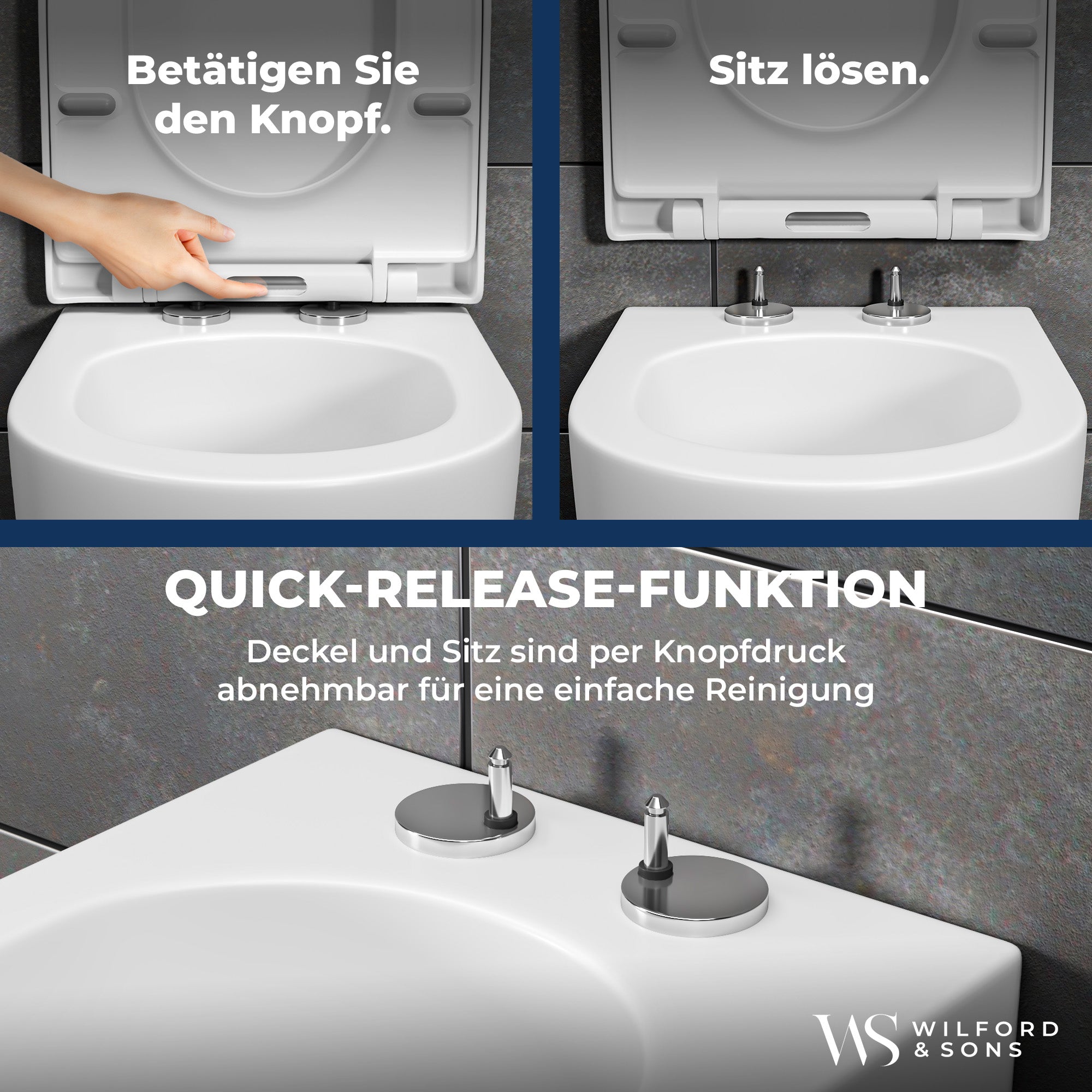 Betätigen Sie den Knopf.

Sitz lösen.

QUICK-RELEASE-FUNKTION

Deckel und Sitz sind per Knopfdruck abnehmbar für eine einfache Reinigung

WS WILFORD & SONS